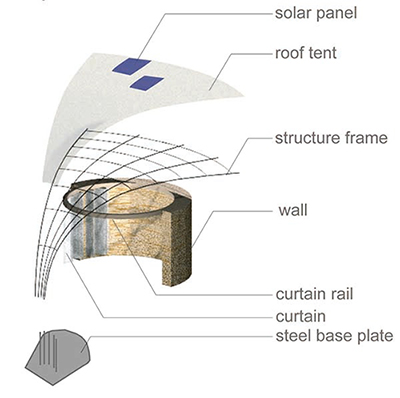 solar panel
roof tent
structure frame
wall
curtain rail
curtain
steel base plate